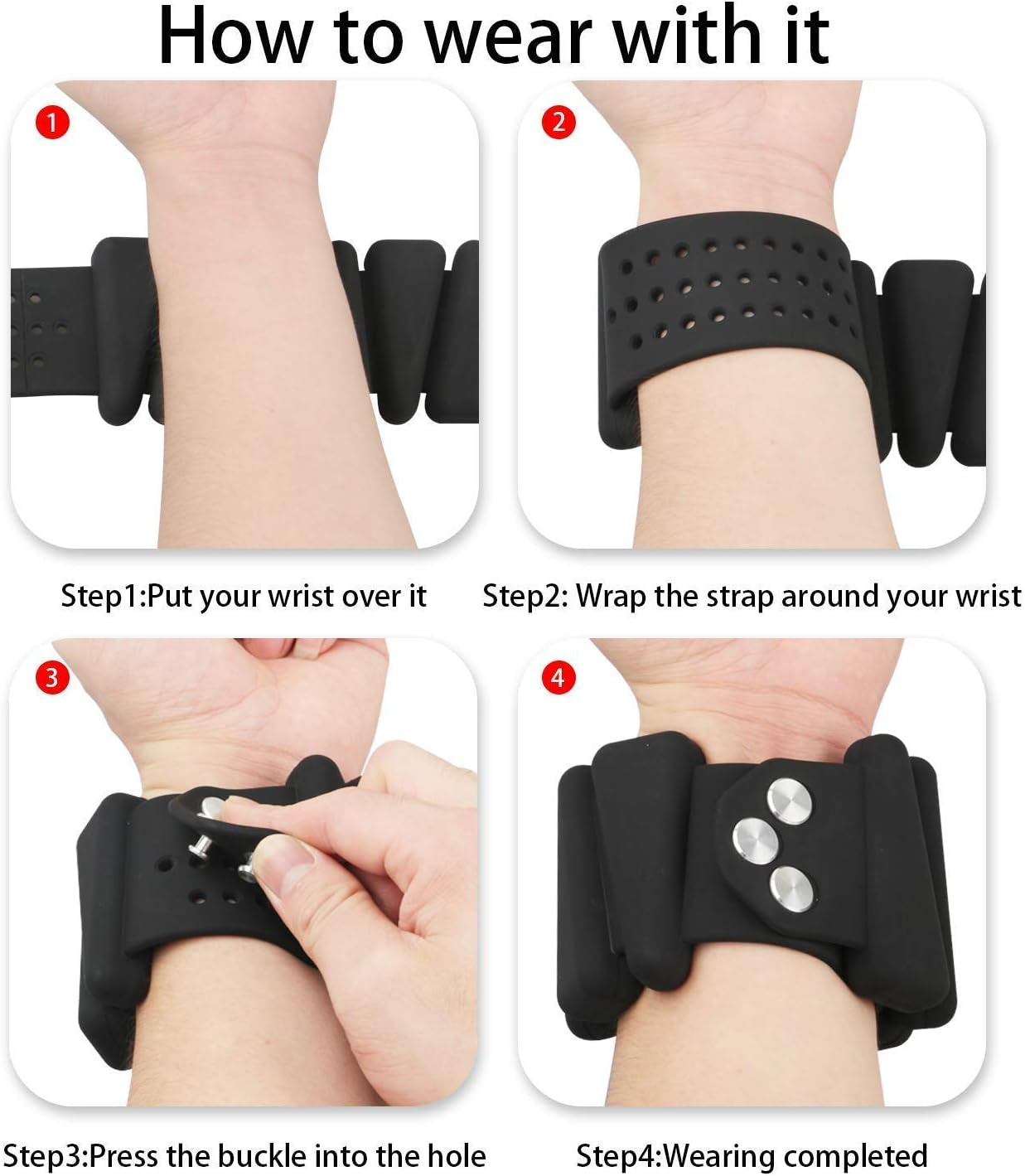 How to wear with it

1

2

Step1:Put your wrist over it

Step2: Wrap the strap around your wrist

3

4

Step3:Press the buckle into the hole

Step4:Wearing completed